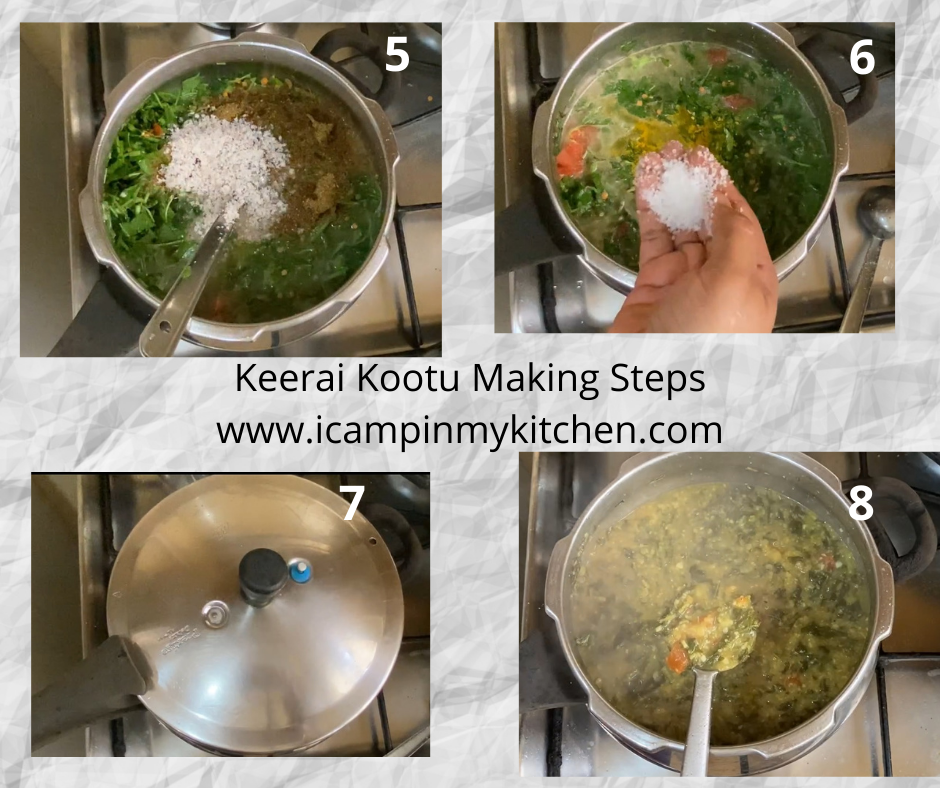 5

6

Keerai Kootu Making Steps
www.icampinmykitchen.com

7

8