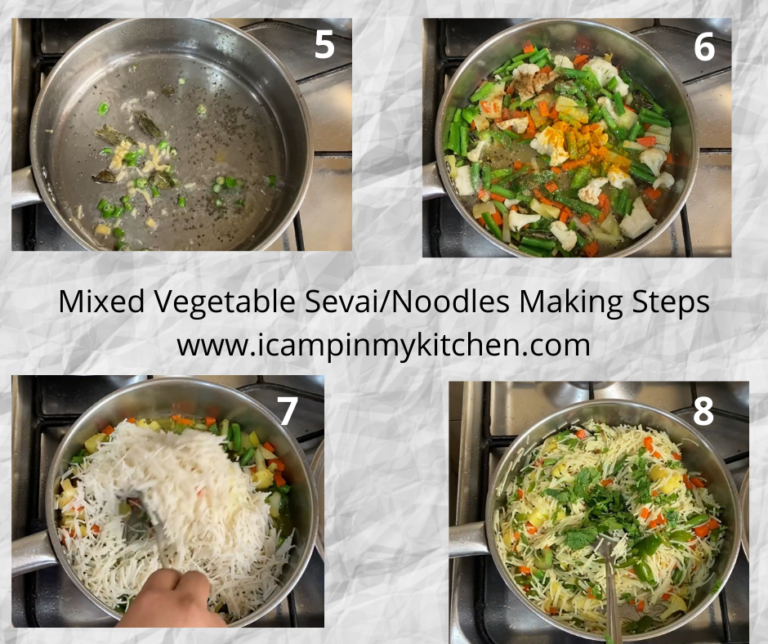 5

6

Mixed Vegetable Sevai/Noodles Making Steps
www.icampinmykitchen.com

7

8