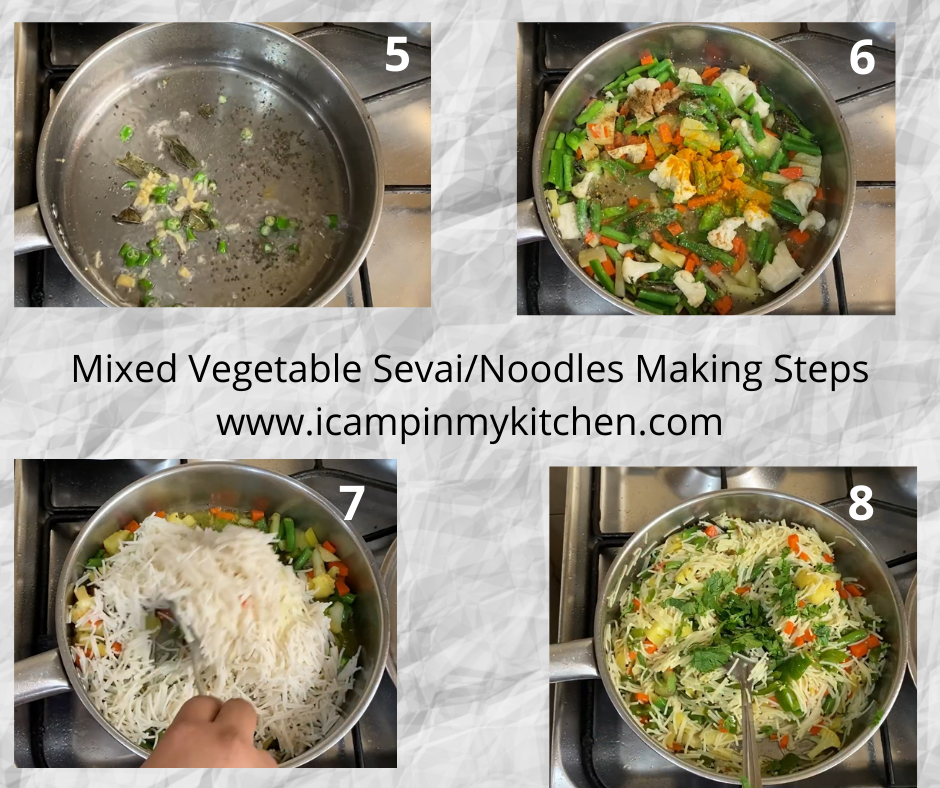 5

6

Mixed Vegetable Sevai/Noodles Making Steps
www.icampinmykitchen.com

7

8