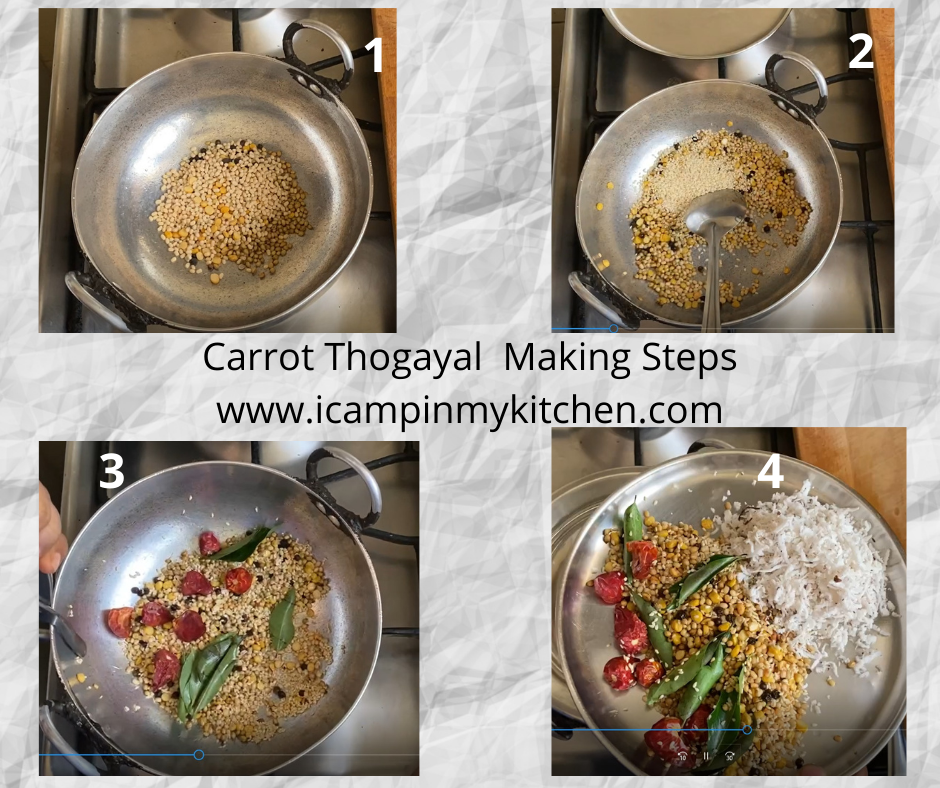 1

2

Carrot Thogayal Making Steps
www.icampinmykitchen.com

3

4