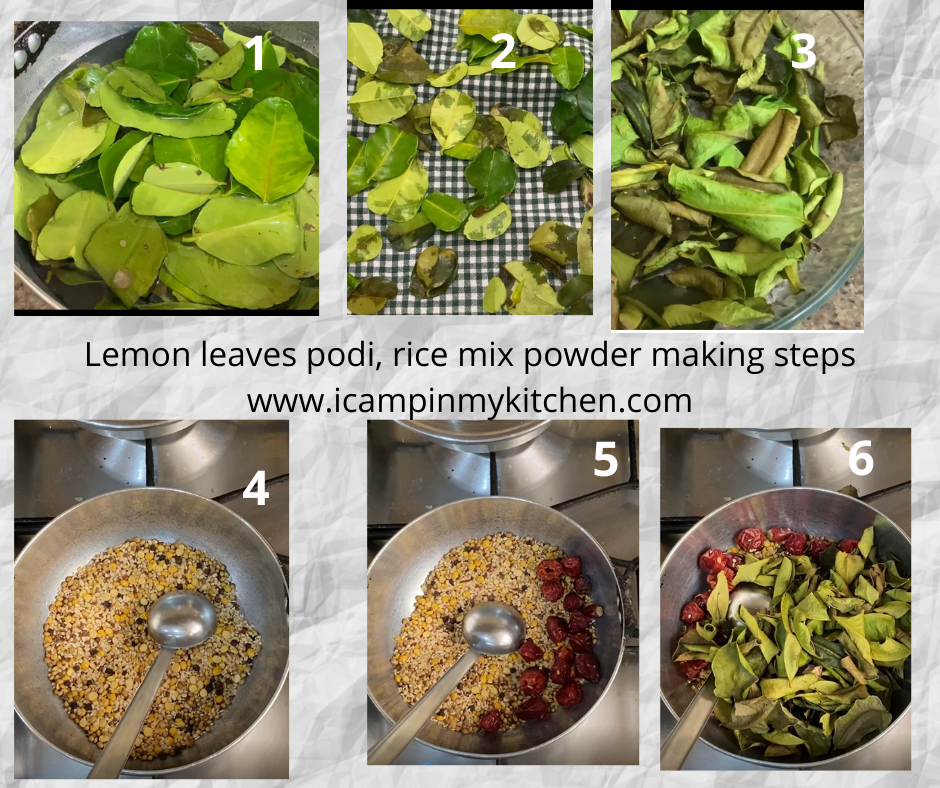 1

2

3

Lemon leaves podi, rice mix powder making steps
www.icampinmykitchen.com

4

5

6