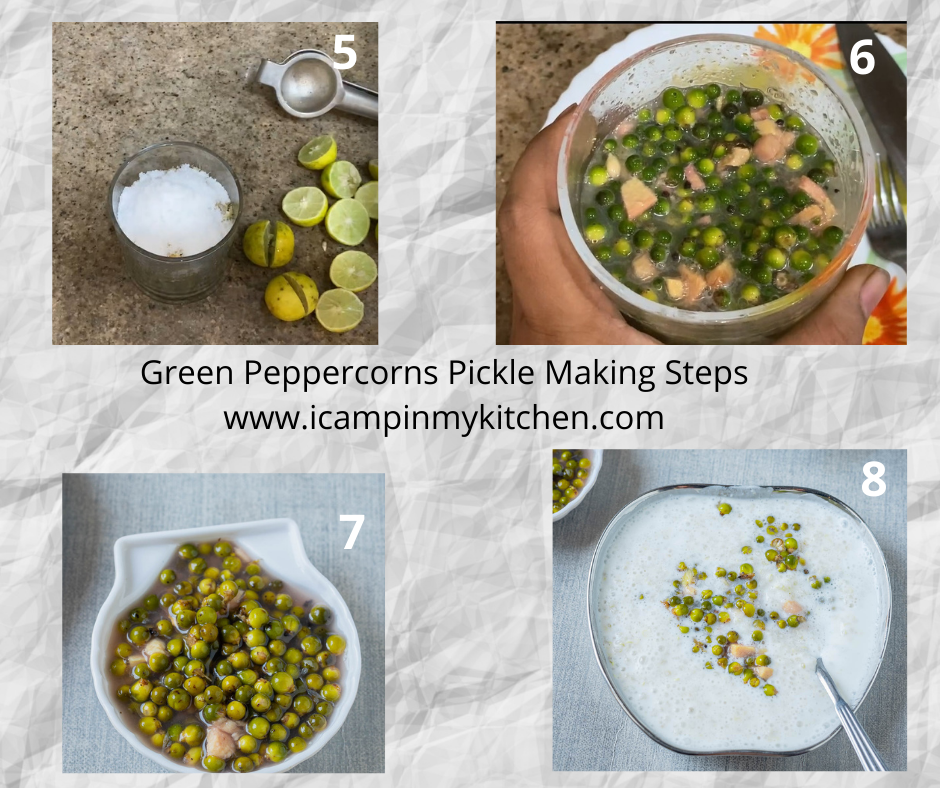 5

6

Green Peppercorns Pickle Making Steps
www.icampinmykitchen.com

7

8