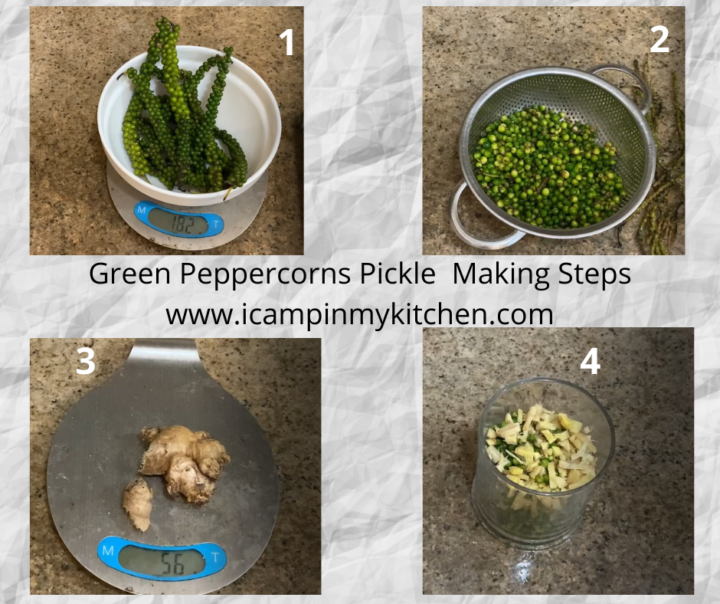 1

M 182 T

2

Green Peppercorns Pickle Making Steps
www.icampinmykitchen.com

3

M 56 T

4