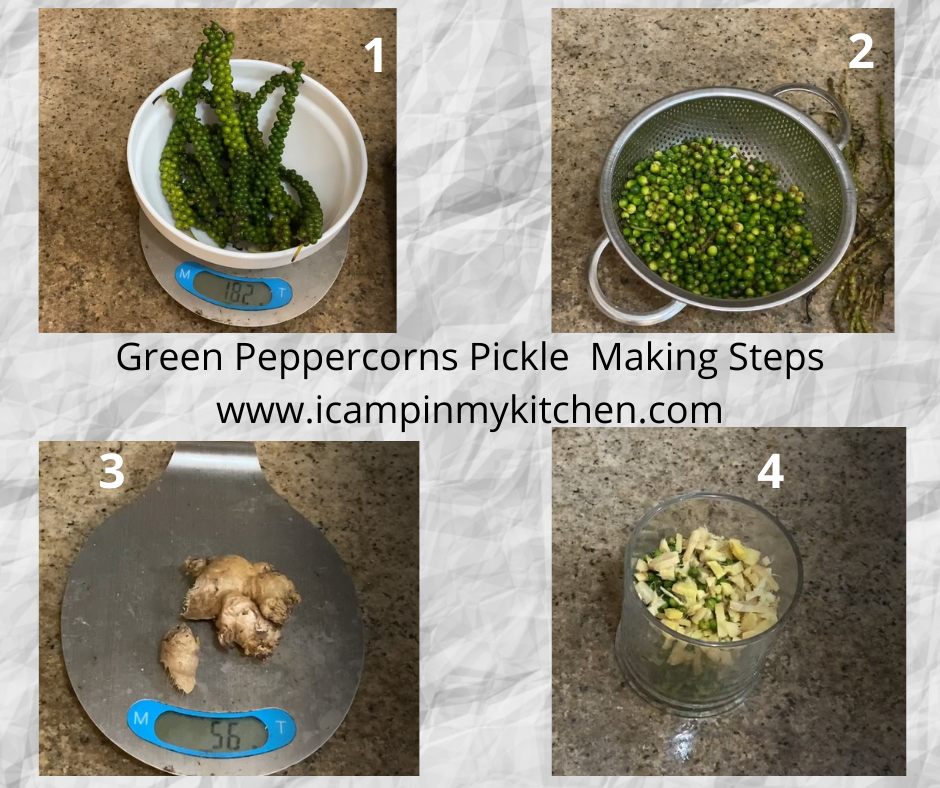 1

M 182 T

2

Green Peppercorns Pickle Making Steps
www.icampinmykitchen.com

3

M 56 T

4