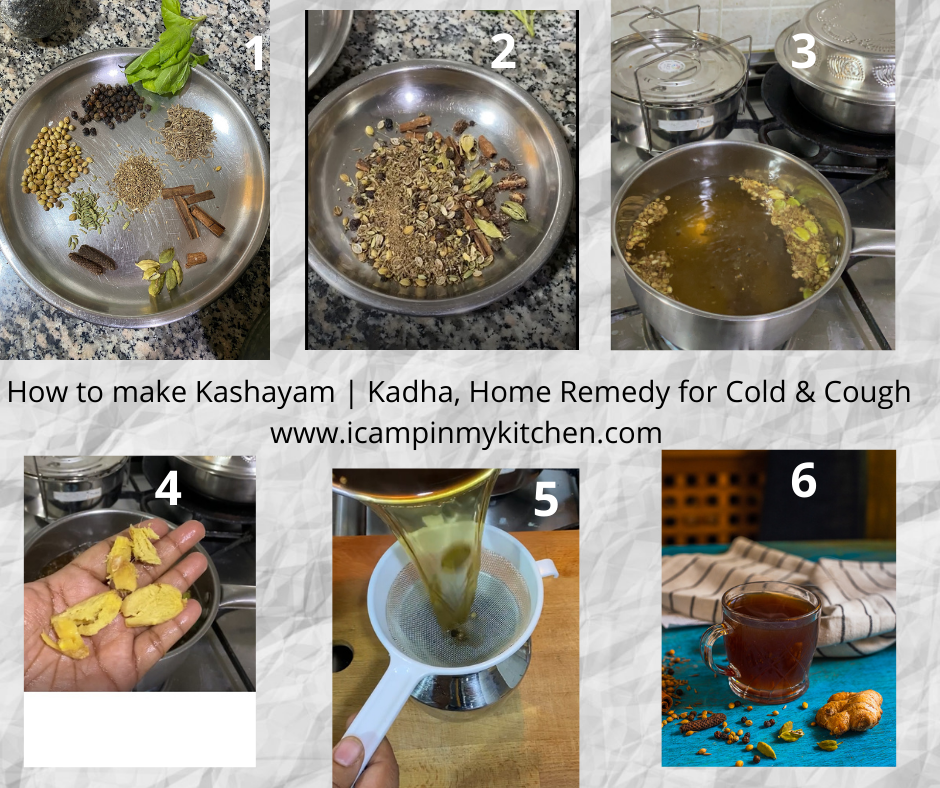 1

2

3

How to make Kashayam | Kadha, Home Remedy for Cold & Cough
www.icampinmykitchen.com

4

5

6