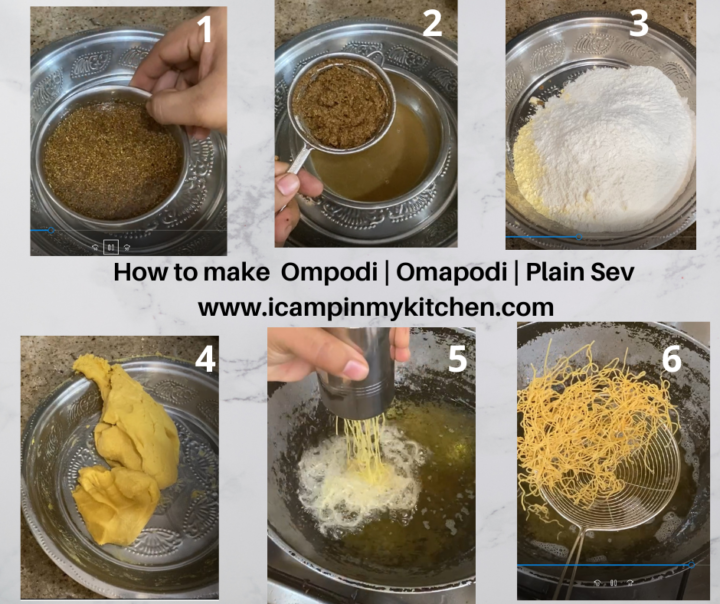 1

2

3

How to make Ompodi | Omapodi | Plain Sev
www.icampinmykitchen.com

4

5

6