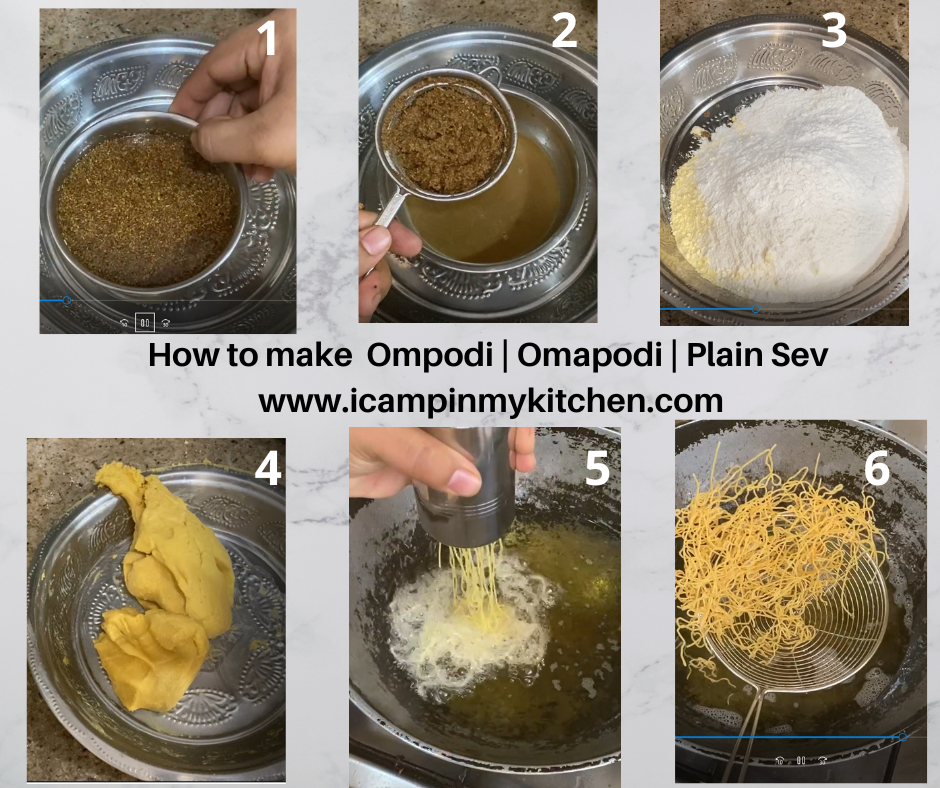 1

2

3

How to make Ompodi | Omapodi | Plain Sev
www.icampinmykitchen.com

4

5

6