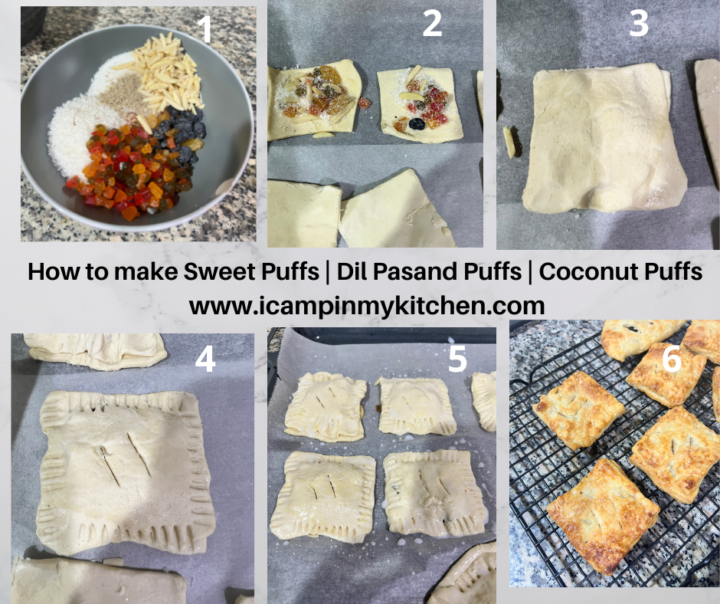 1

2

3

How to make Sweet Puffs | Dil Pasand Puffs | Coconut Puffs
www.icampinmykitchen.com

4

5

6