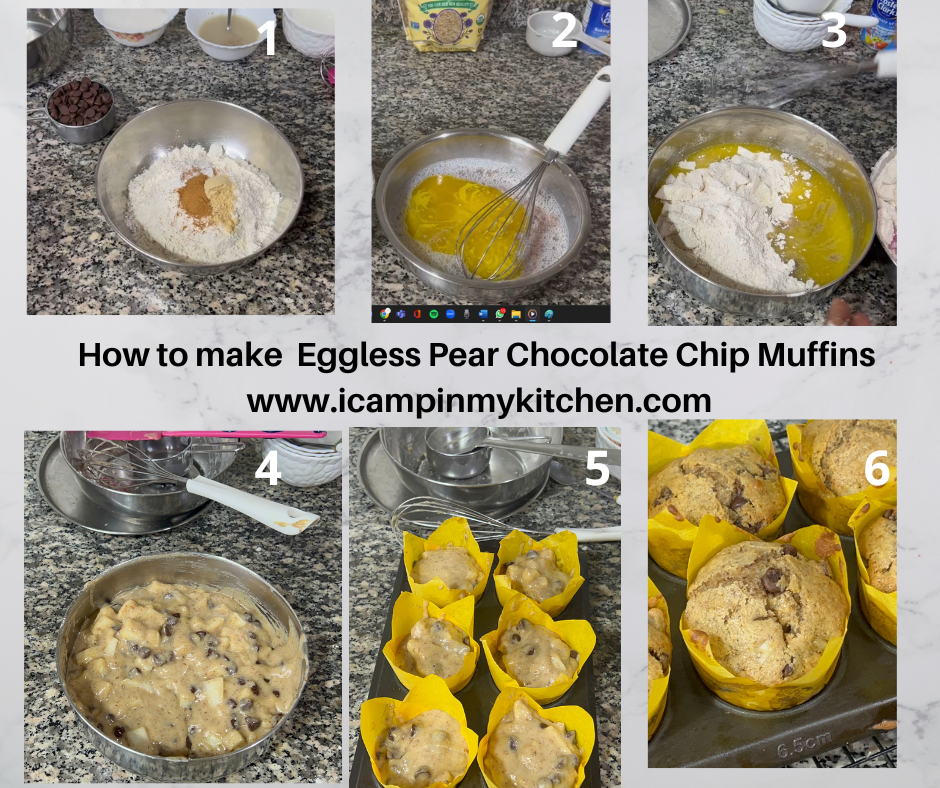 1

2

3

How to make Eggless Pear Chocolate Chip Muffins
www.icampinmykitchen.com

4

5

6

6.5cm