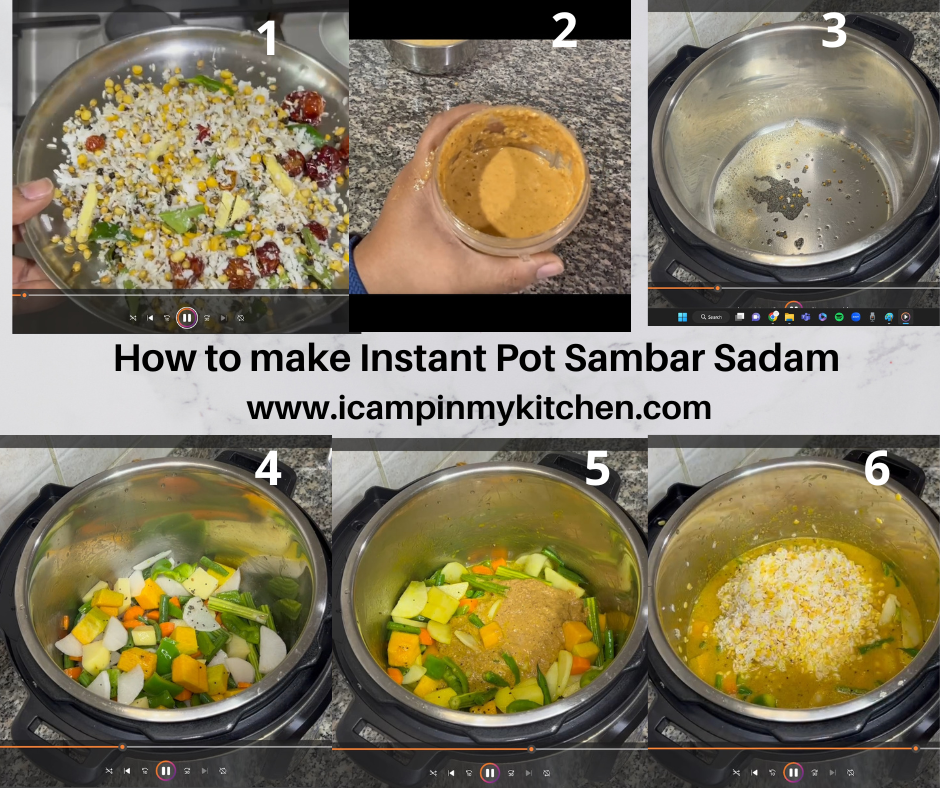 1
2
3
Search
How to make Instant Pot Sambar Sadam
www.icampinmykitchen.com
4
5
6